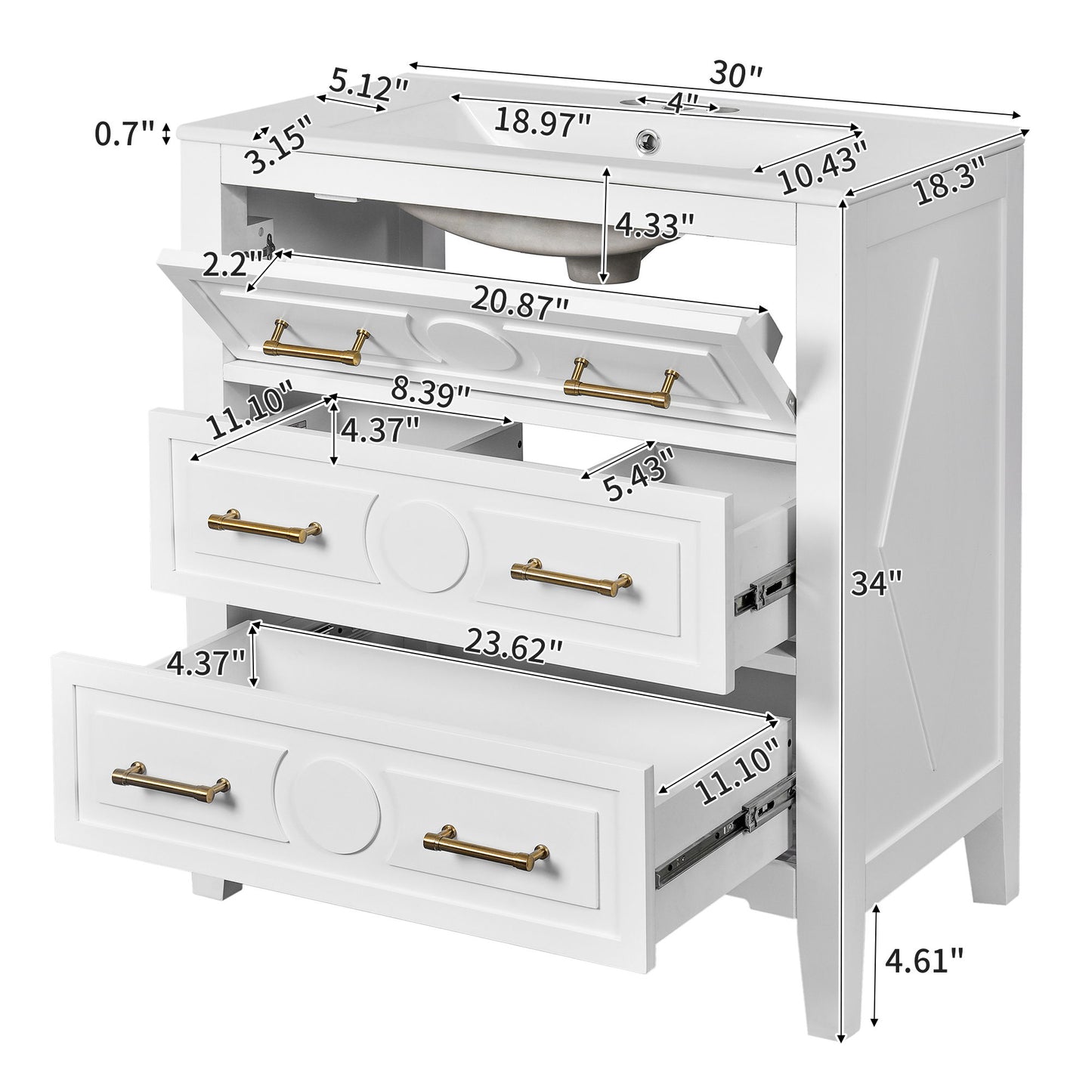 30"
5.12"
4"
18.97"
0.7"
3.15"
10.43"
18.3"
4.33"
2.2"
20.87"
8.39"
11.10"
4.37"
5.43"
34"
23.62"
4.37"
11.10"
4.61"